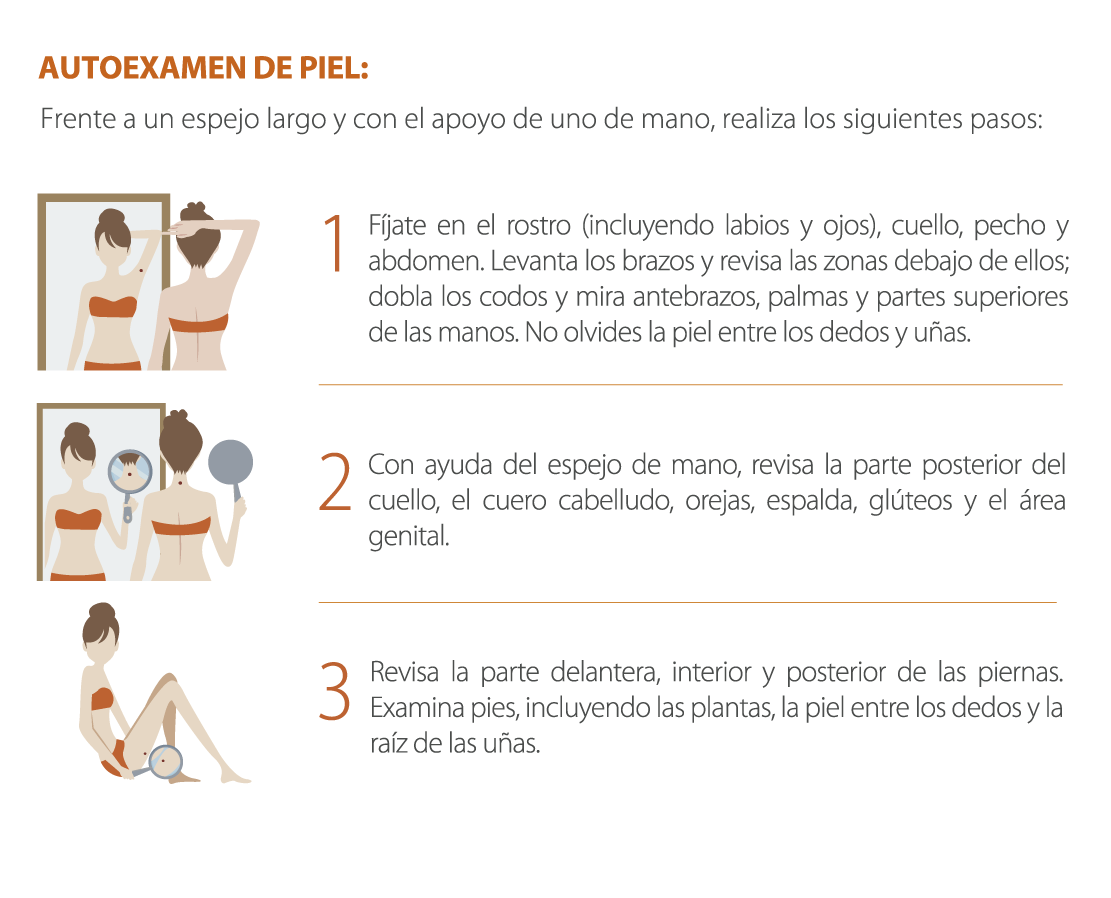 AUTOEXAMEN DE PIEL:

Frente a un espejo largo y con el apoyo de uno de mano, realiza los siguientes pasos:

1 Fíjate en el rostro (incluyendo labios y ojos), cuello, pecho y abdomen. Levanta los brazos y revisa las zonas debajo de ellos; dobla los codos y mira antebrazos, palmas y partes superiores de las manos. No olvides la piel entre los dedos y uñas.

2 Con ayuda del espejo de mano, revisa la parte posterior del cuello, el cuero cabelludo, orejas, espalda, glúteos y el área genital.

3 Revisa la parte delantera, interior y posterior de las piernas. Examina pies, incluyendo las plantas, la piel entre los dedos y la raíz de las uñas.